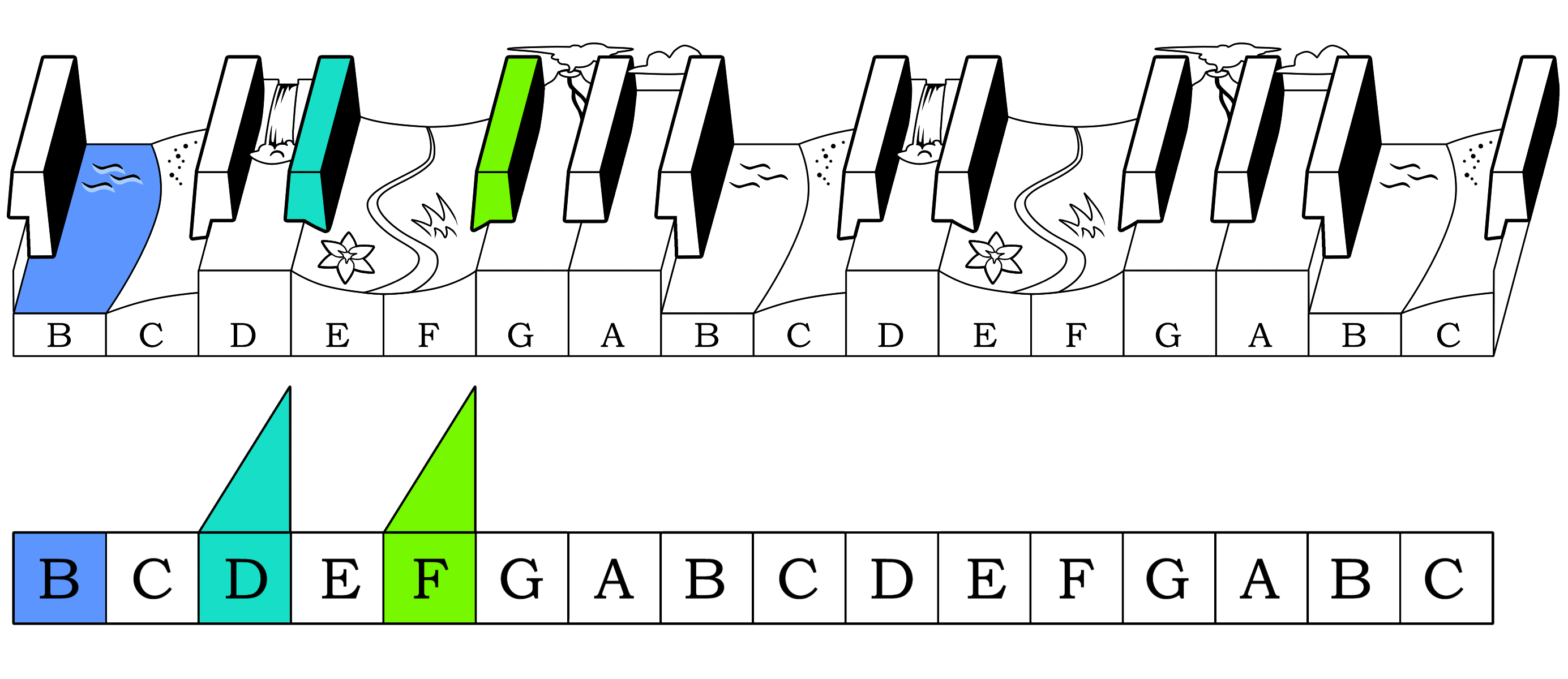 B C D E F G A B C D E F G A B C

B C D E F G A B C D E F G A B C